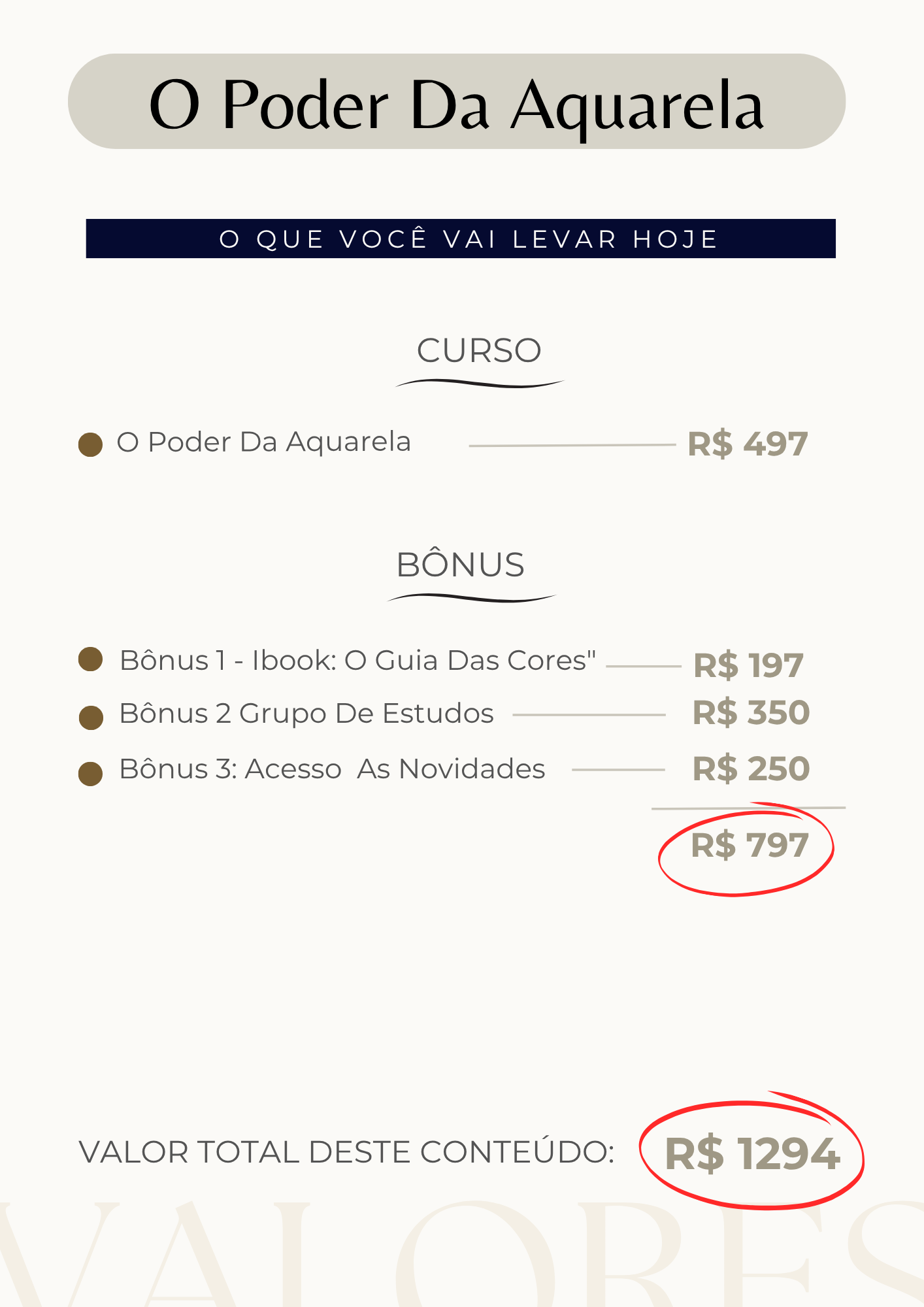 O Poder Da Aquarela

O QUE VOCÊ VAI LEVAR HOJE

CURSO

• O Poder Da Aquarela R$ 497

BÔNUS

• Bônus 1 - Ibook: O Guia Das Cores" R$ 197
• Bônus 2 Grupo De Estudos R$ 350
• Bônus 3: Acesso As Novidades R$ 250

R$ 797

VALOR TOTAL DESTE CONTEÚDO: R$ 1294

VALORES